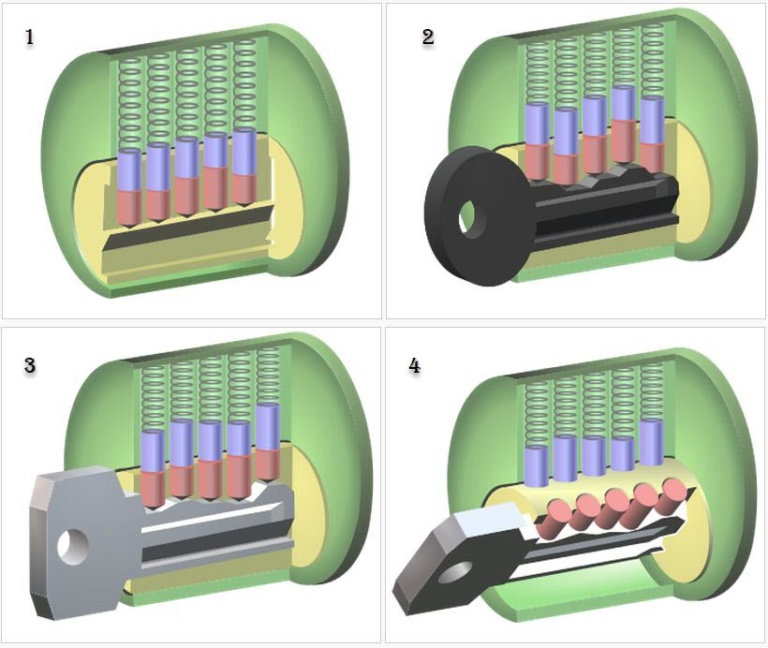 1

2

3

4